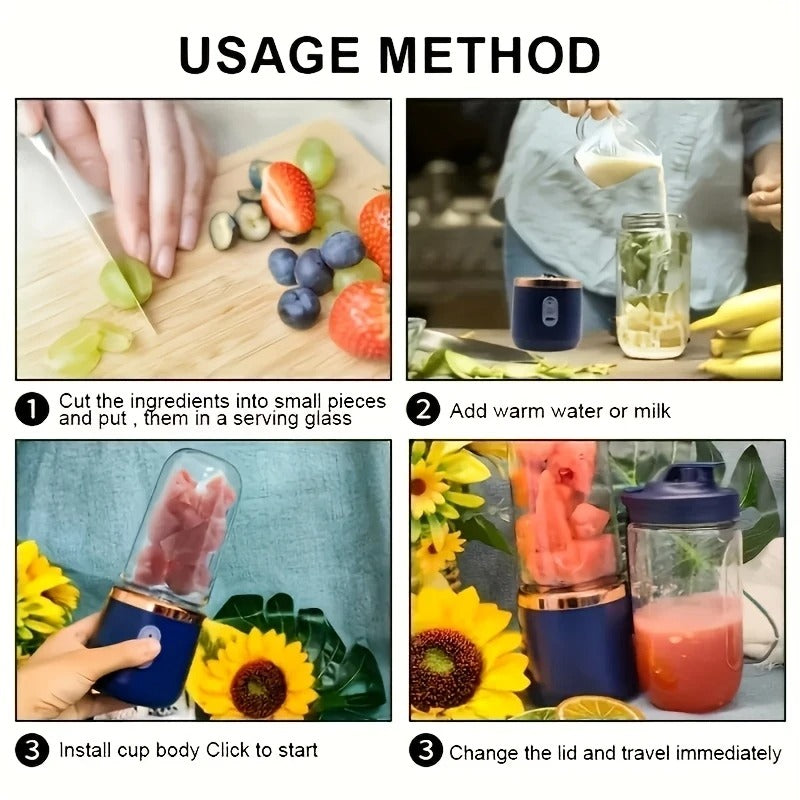 USAGE METHOD

1 Cut the ingredients into small pieces and put , them in a serving glass

2 Add warm water or milk

3 Install cup body Click to start

3 Change the lid and travel immediately